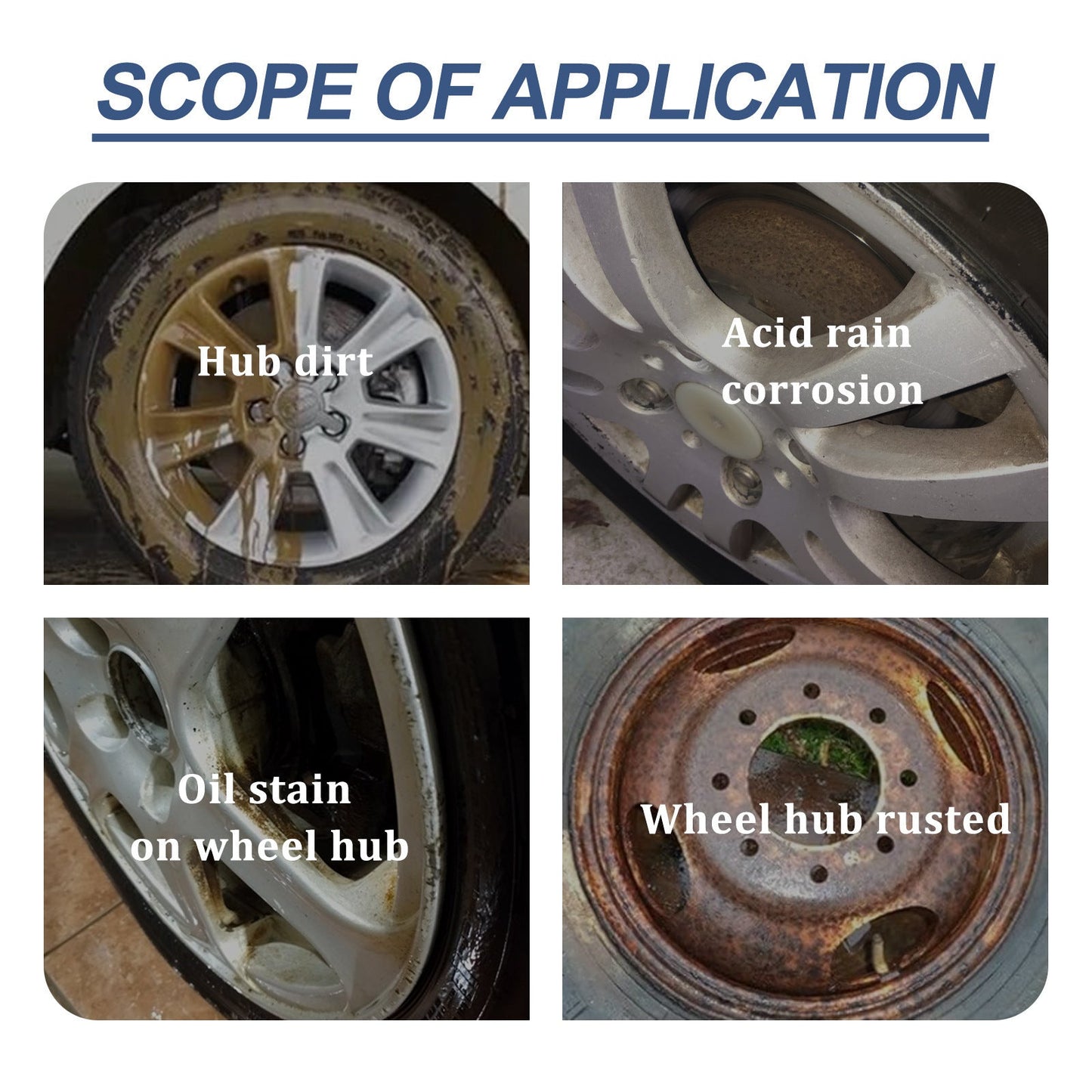 SCOPE OF APPLICATION

Hub dirt

Acid rain corrosion

Oil stain on wheel hub

Wheel hub rusted